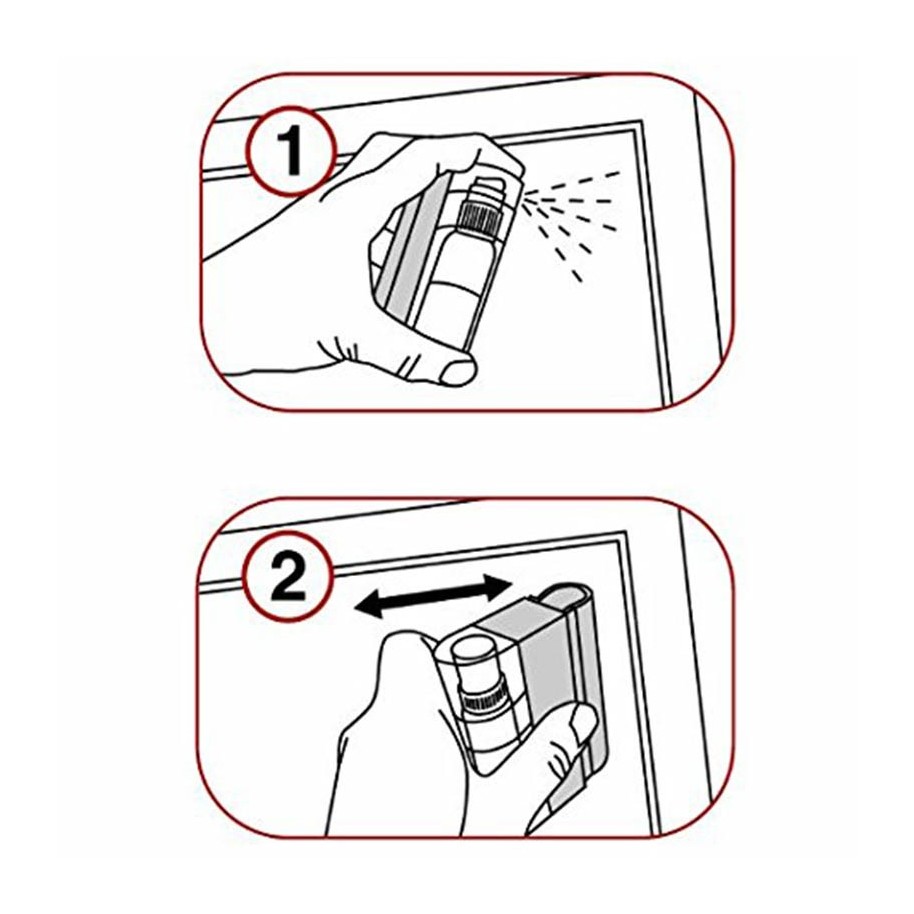 1

2