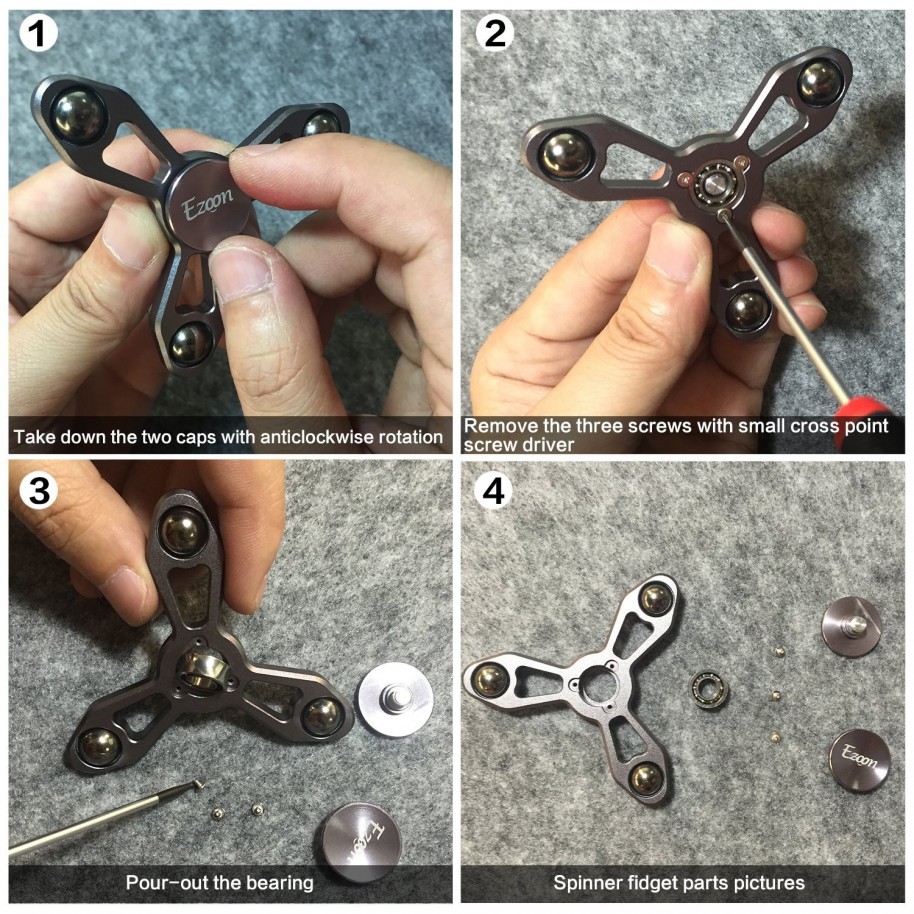 1

Ezoon

Take down the two caps with anticlockwise rotation

2

Remove the three screws with small cross point screw driver

3

Ezoon

Pour-out the bearing

4

Ezoon

Spinner fidget parts pictures