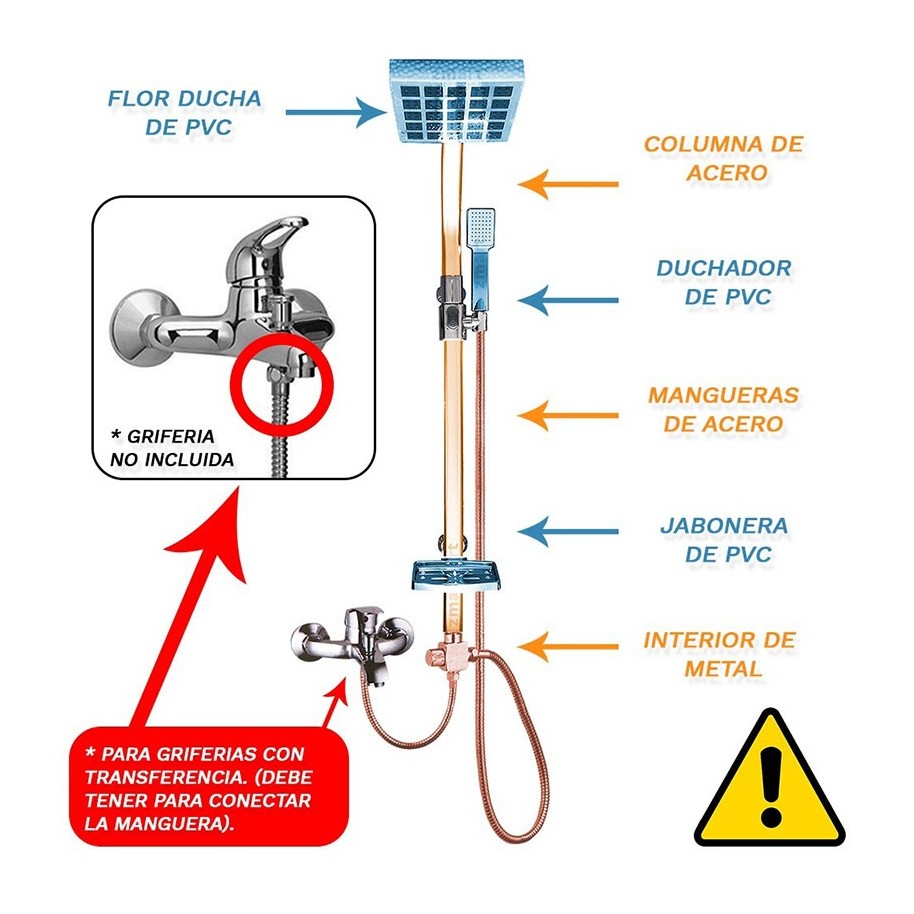 FLOR DUCHA DE PVC

COLUMNA DE ACERO

DUCHADOR DE PVC

MANGUERAS DE ACERO

JABONERA DE PVC

INTERIOR DE METAL

* GRIFERIA NO INCLUIDA

* PARA GRIFERIAS CON TRANSFERENCIA. (DEBE TENER PARA CONECTAR LA MANGUERA).